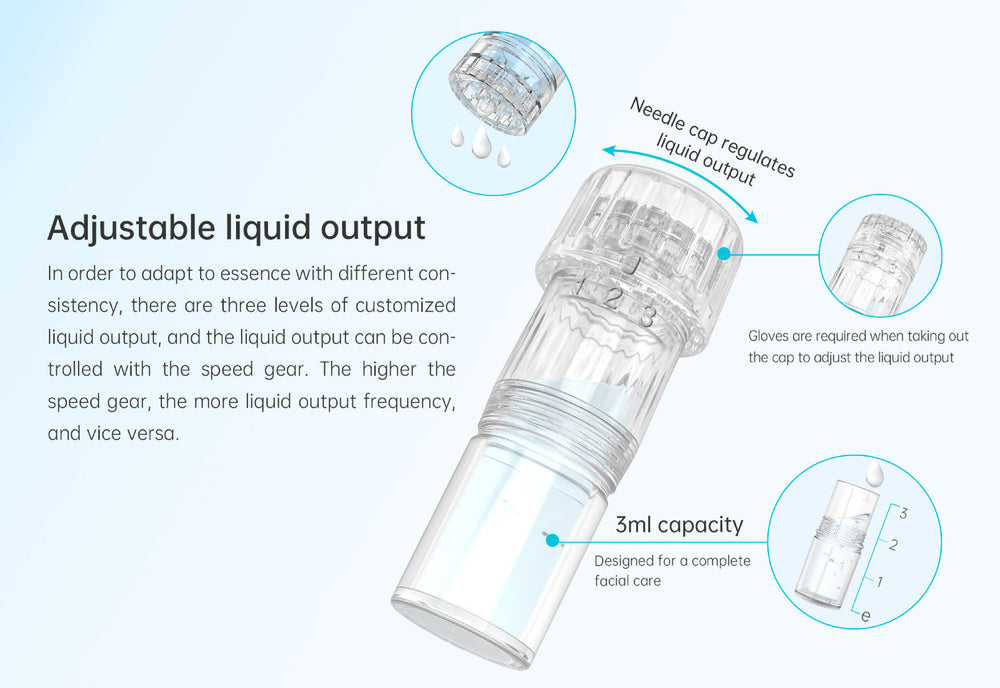 Adjustable liquid output

In order to adapt to essence with different consistency, there are three levels of customized liquid output, and the liquid output can be controlled with the speed gear. The higher the speed gear, the more liquid output frequency, and vice versa.

Needle cap regulates liquid output

1 2 3

Gloves are required when taking out the cap to adjust the liquid output

3ml capacity

Designed for a complete facial care

3
2
1
e