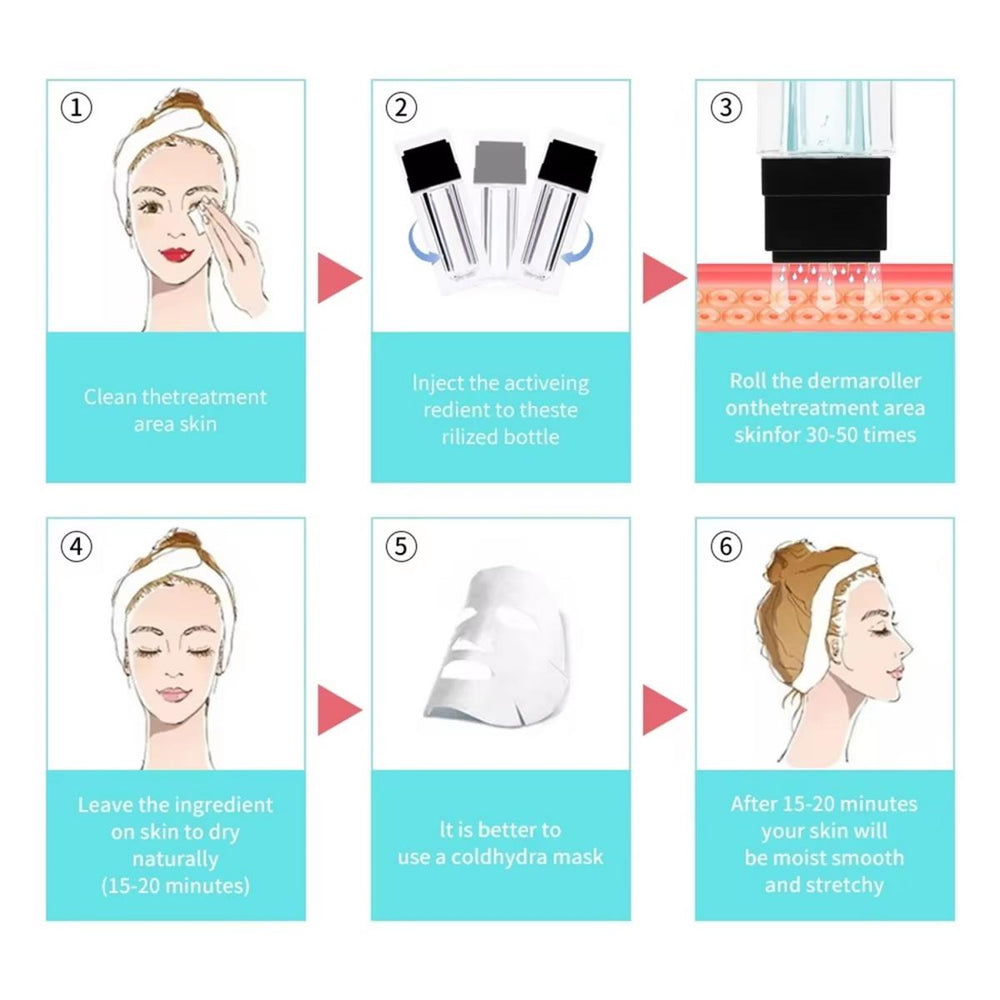 ①

Clean thetreatment area skin

②

Inject the activeing redient to theste rilized bottle

③

Roll the dermaroller onthetreatment area skinfor 30-50 times

④

Leave the ingredient on skin to dry naturally (15-20 minutes)

⑤

It is better to use a coldhydra mask

⑥

After 15-20 minutes your skin will be moist smooth and stretchy