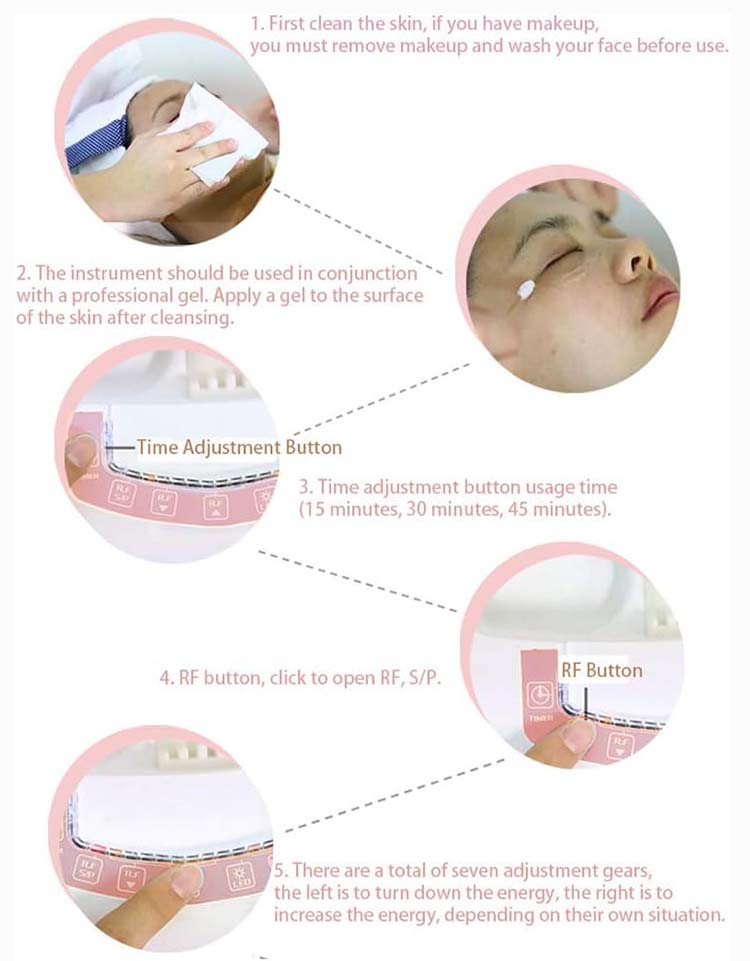 1. First clean the skin, if you have makeup, you must remove makeup and wash your face before use.

2. The instrument should be used in conjunction with a professional gel. Apply a gel to the surface of the skin after cleansing.

Time Adjustment Button

RF S/P

RF

RF

3. Time adjustment button usage time (15 minutes, 30 minutes, 45 minutes).

4. RF button, click to open RF, S/P.

RF Button

TIMER

RF

RF S/P

RF

LED

5. There are a total of seven adjustment gears, the left is to turn down the energy, the right is to increase the energy, depending on their own situation.