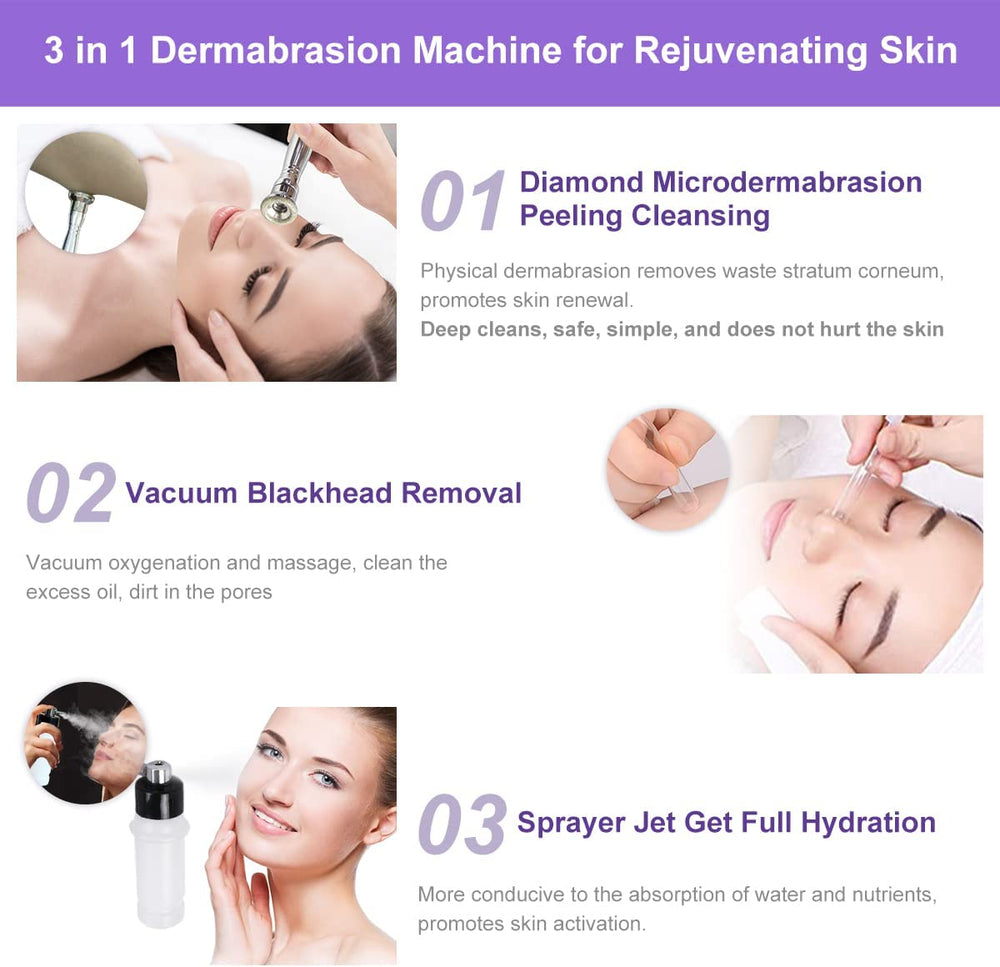 3 in 1 Dermabrasion Machine for Rejuvenating Skin

01 Diamond Microdermabrasion Peeling Cleansing

Physical dermabrasion removes waste stratum corneum, promotes skin renewal.
Deep cleans, safe, simple, and does not hurt the skin

02 Vacuum Blackhead Removal

Vacuum oxygenation and massage, clean the excess oil, dirt in the pores

03 Sprayer Jet Get Full Hydration

More conducive to the absorption of water and nutrients, promotes skin activation.